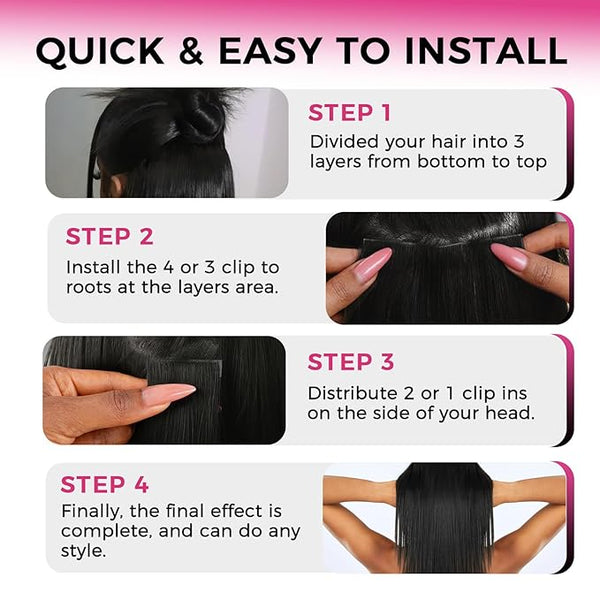 QUICK & EASY TO INSTALL

STEP 1
Divided your hair into 3 layers from bottom to top

STEP 2
Install the 4 or 3 clip to roots at the layers area.

STEP 3
Distribute 2 or 1 clip ins on the side of your head.

STEP 4
Finally, the final effect is complete, and can do any style.