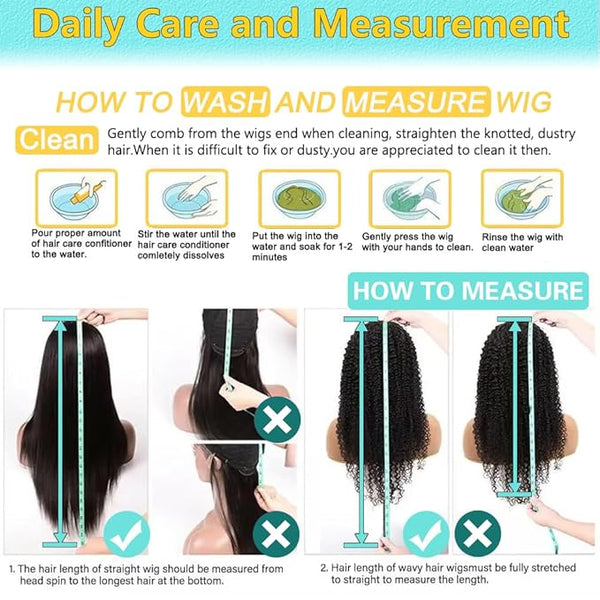 Daily Care and Measurement

HOW TO WASH AND MEASURE WIG

Clean Gently comb from the wigs end when cleaning, straighten the knotted, dustry hair.When it is difficult to fix or dusty.you are appreciated to clean it then.

Pour proper amount of hair care confitioner to the water.

Stir the water until the hair care conditioner comletely dissolves

Put the wig into the water and soak for 1-2 minutes

Gently press the wig with your hands to clean.

Rinse the wig with clean water

HOW TO MEASURE

1. The hair length of straight wig should be measured from head spin to the longest hair at the bottom.

2. Hair length of wavy hair wigsmust be fully stretched to straight to measure the length.