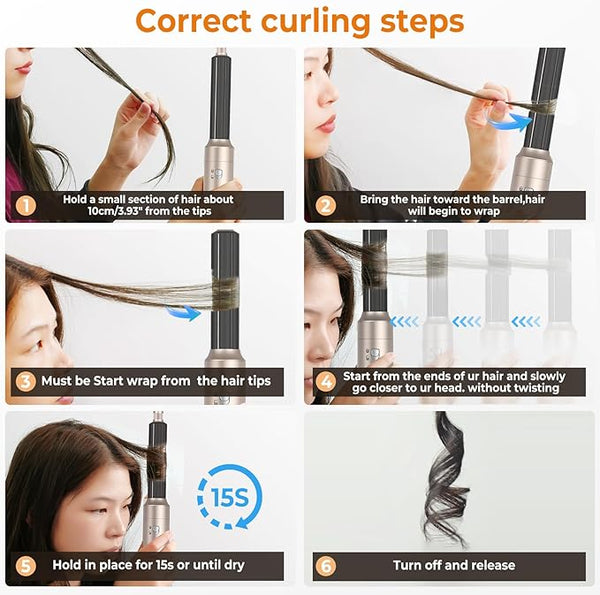 Correct curling steps

1 Hold a small section of hair about 10cm/3.93" from the tips

2 Bring the hair toward the barrel,hair will begin to wrap

3 Must be Start wrap from the hair tips

4 Start from the ends of ur hair and slowly go closer to ur head. without twisting

15S

5 Hold in place for 15s or until dry

6 Turn off and release