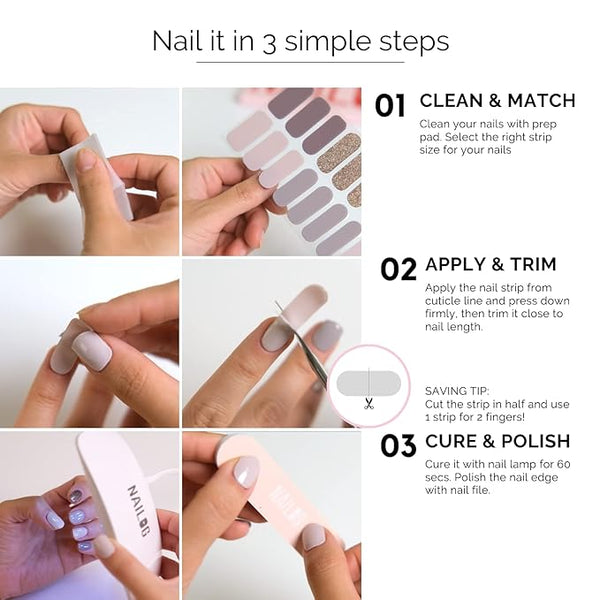 Nail it in 3 simple steps

01 CLEAN & MATCH

Clean your nails with prep pad. Select the right strip size for your nails

02 APPLY & TRIM

Apply the nail strip from cuticle line and press down firmly, then trim it close to nail length.

SAVING TIP:
Cut the strip in half and use 1 strip for 2 fingers!

03 CURE & POLISH

Cure it with nail lamp for 60 secs. Polish the nail edge with nail file.

NAILOG

NAILOG