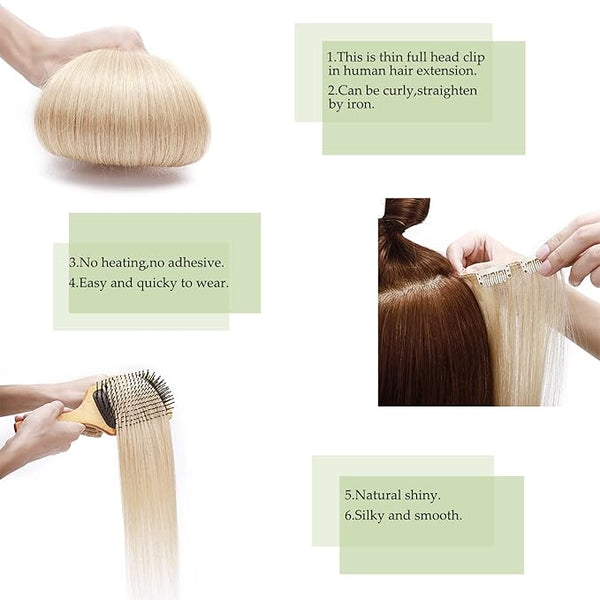 1.This is thin full head clip in human hair extension.

2.Can be curly,straighten by iron.

3.No heating,no adhesive.

4.Easy and quicky to wear.

5.Natural shiny.

6.Silky and smooth.