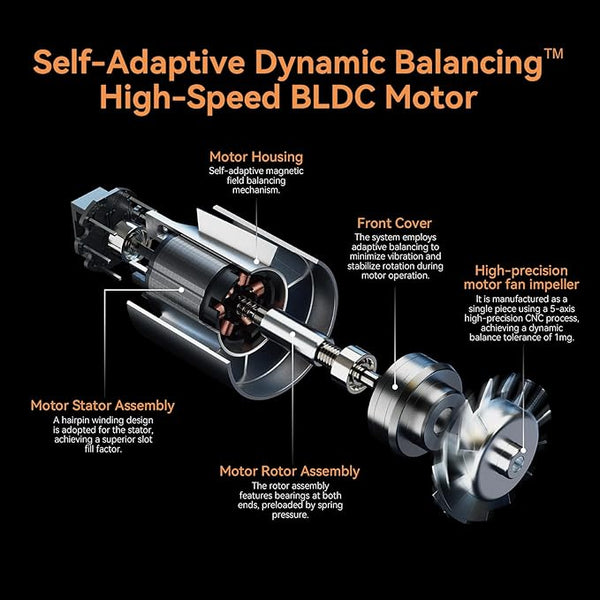 Self-Adaptive Dynamic Balancing™ High-Speed BLDC Motor

Motor Housing
Self-adaptive magnetic field balancing mechanism.

Front Cover
The system employs adaptive balancing to minimize vibration and stabilize rotation during motor operation.

High-precision motor fan impeller
It is manufactured as a single piece using a 5-axis high-precision CNC process, achieving a dynamic balance tolerance of 1mg.

Motor Stator Assembly
A hairpin winding design is adopted for the stator, achieving a superior slot fill factor.

Motor Rotor Assembly
The rotor assembly features bearings at both ends, preloaded by spring pressure.