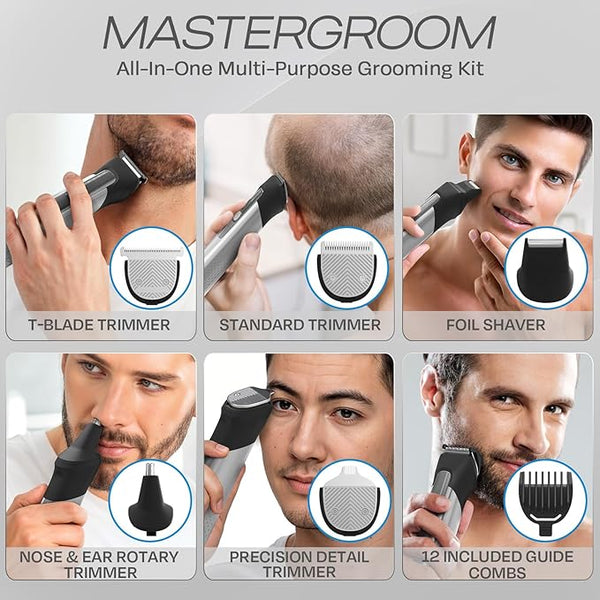 MASTERGROOM
All-In-One Multi-Purpose Grooming Kit

T-BLADE TRIMMER

STANDARD TRIMMER

FOIL SHAVER

NOSE & EAR ROTARY TRIMMER

PRECISION DETAIL TRIMMER

12 INCLUDED GUIDE COMBS