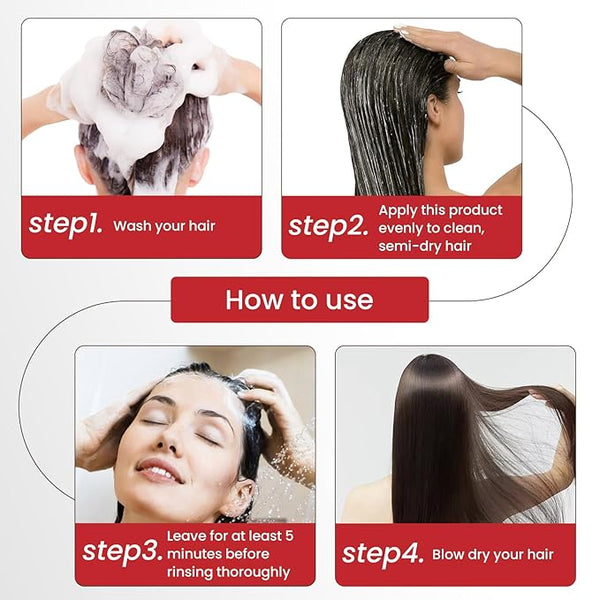 step1. Wash your hair

step2. Apply this product evenly to clean, semi-dry hair

How to use

step3. Leave for at least 5 minutes before rinsing thoroughly

step4. Blow dry your hair