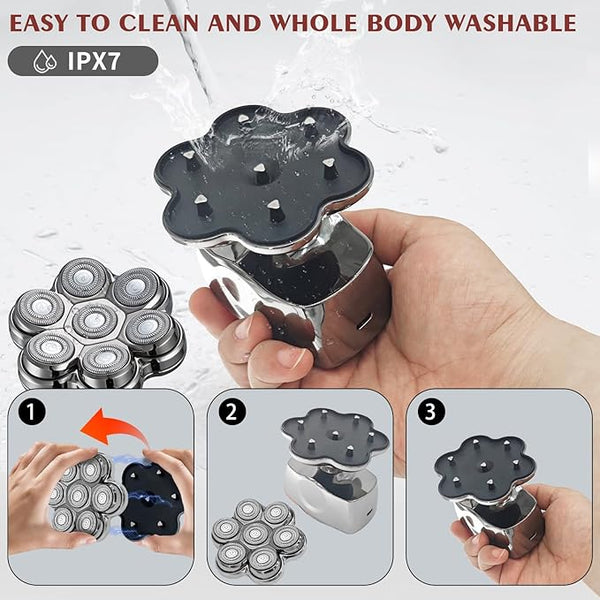 EASY TO CLEAN AND WHOLE BODY WASHABLE

IPX7

1

2

3