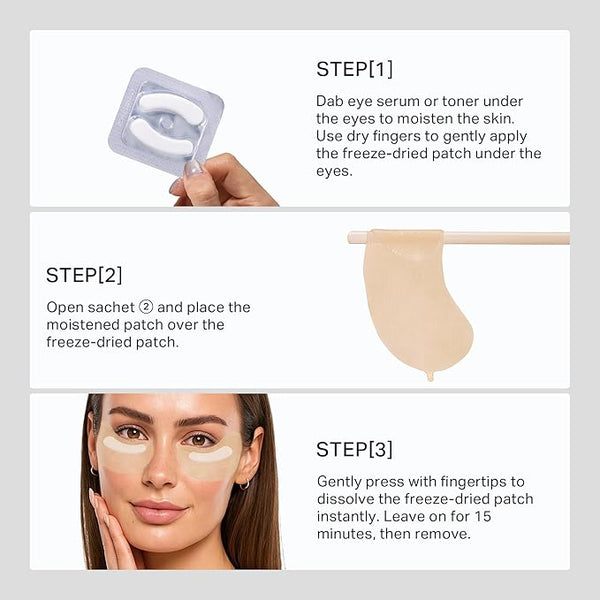 STEP[1]

Dab eye serum or toner under the eyes to moisten the skin. Use dry fingers to gently apply the freeze-dried patch under the eyes.

STEP[2]

Open sachet ② and place the moistened patch over the freeze-dried patch.

STEP[3]

Gently press with fingertips to dissolve the freeze-dried patch instantly. Leave on for 15 minutes, then remove.