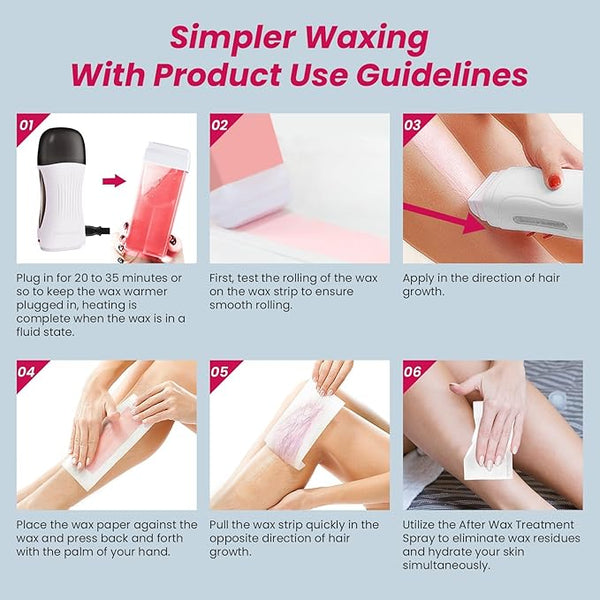 Simpler Waxing
With Product Use Guidelines

01

Plug in for 20 to 35 minutes or so to keep the wax warmer plugged in, heating is complete when the wax is in a fluid state.

02

First, test the rolling of the wax on the wax strip to ensure smooth rolling.

03

Apply in the direction of hair growth.

04

Place the wax paper against the wax and press back and forth with the palm of your hand.

05

Pull the wax strip quickly in the opposite direction of hair growth.

06

Utilize the After Wax Treatment Spray to eliminate wax residues and hydrate your skin simultaneously.