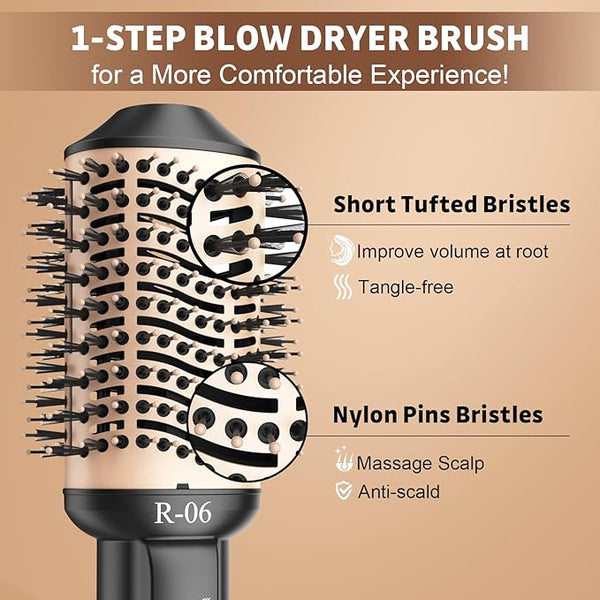 1-STEP BLOW DRYER BRUSH
for a More Comfortable Experience!

Short Tufted Bristles

Improve volume at root

Tangle-free

Nylon Pins Bristles

Massage Scalp

Anti-scald

R-06