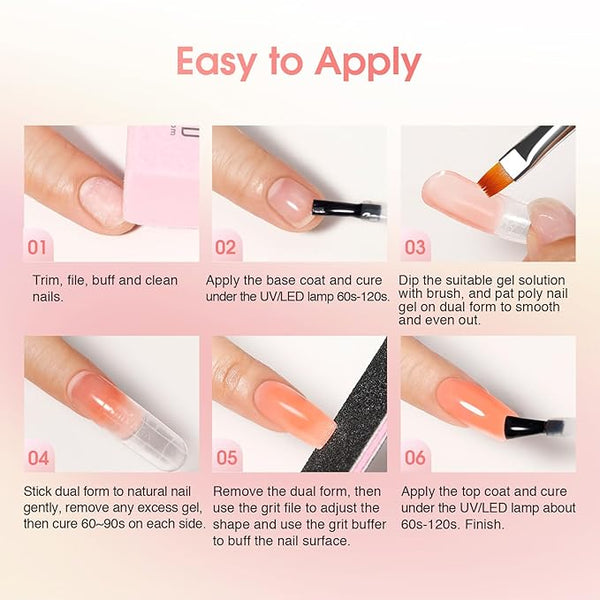 Easy to Apply

01

Trim, file, buff and clean nails.

02

Apply the base coat and cure under the UV/LED lamp 60s-120s.

03

Dip the suitable gel solution with brush, and pat poly nail gel on dual form to smooth and even out.

04

Stick dual form to natural nail gently, remove any excess gel, then cure 60~90s on each side.

05

Remove the dual form, then use the grit file to adjust the shape and use the grit buffer to buff the nail surface.

06

Apply the top coat and cure under the UV/LED lamp about 60s-120s. Finish.