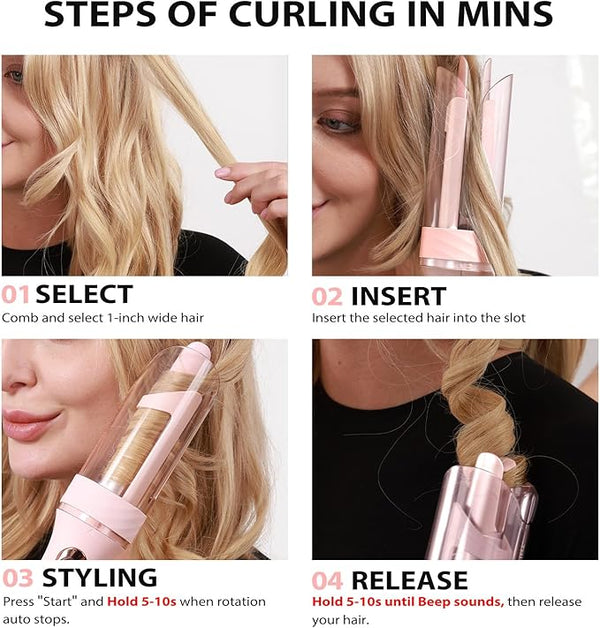 STEPS OF CURLING IN MINS

01 SELECT
Comb and select 1-inch wide hair

02 INSERT
Insert the selected hair into the slot

03 STYLING
Press "Start" and Hold 5-10s when rotation auto stops.

04 RELEASE
Hold 5-10s until Beep sounds, then release your hair.