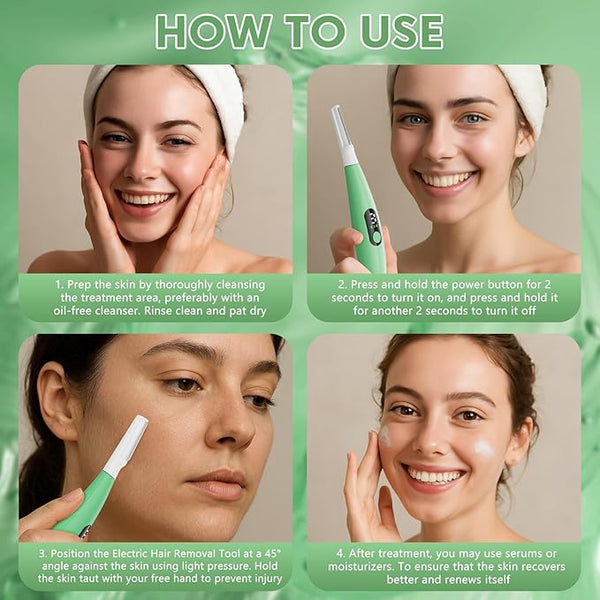 HOW TO USE

1. Prep the skin by thoroughly cleansing the treatment area, preferably with an oil-free cleanser. Rinse clean and pat dry

2. Press and hold the power button for 2 seconds to turn it on, and press and hold it for another 2 seconds to turn it off

3. Position the Electric Hair Removal Tool at a 45° angle against the skin using light pressure. Hold the skin taut with your free hand to prevent injury

4. After treatment, you may use serums or moisturizers. To ensure that the skin recovers better and renews itself