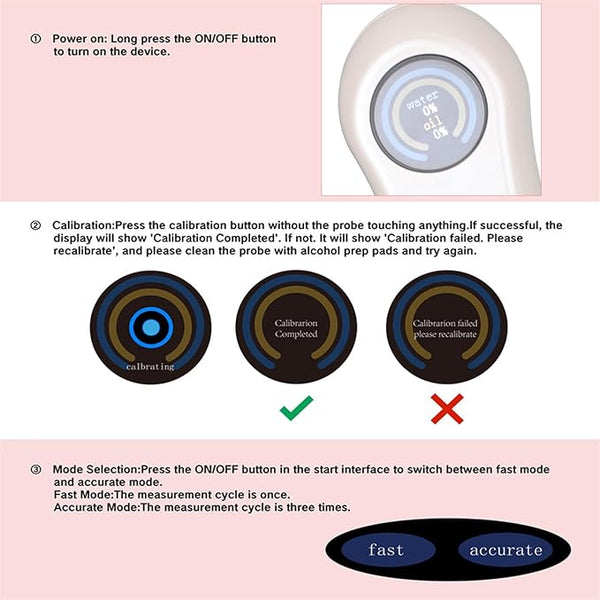 ① Power on: Long press the ON/OFF button to turn on the device.

water
0%
oil
0%

② Calibration:Press the calibration button without the probe touching anything.If successful, the display will show 'Calibration Completed'. If not. It will show 'Calibration failed. Please recalibrate', and please clean the probe with alcohol prep pads and try again.

calbrating

Calibrarion Completed

Calibrarion failed please recalibrate

③ Mode Selection:Press the ON/OFF button in the start interface to switch between fast mode and accurate mode.
Fast Mode:The measurement cycle is once.
Accurate Mode:The measurement cycle is three times.

fast

accurate