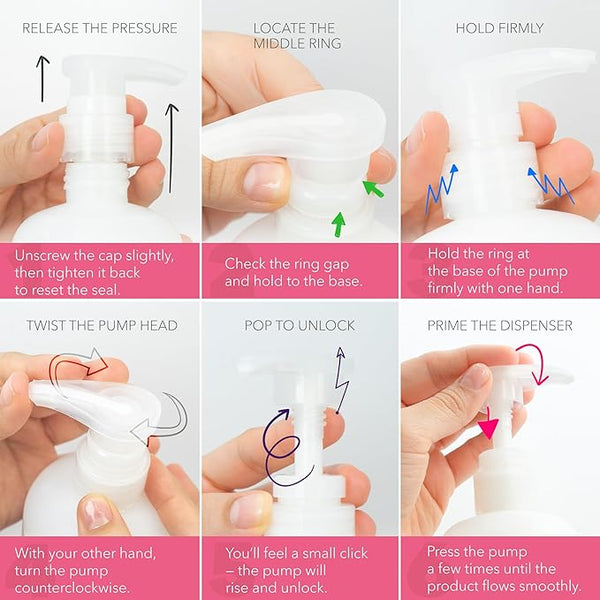 RELEASE THE PRESSURE

Unscrew the cap slightly, then tighten it back to reset the seal.

LOCATE THE MIDDLE RING

Check the ring gap and hold to the base.

HOLD FIRMLY

Hold the ring at the base of the pump firmly with one hand.

TWIST THE PUMP HEAD

With your other hand, turn the pump counterclockwise.

POP TO UNLOCK

You'll feel a small click – the pump will rise and unlock.

PRIME THE DISPENSER

Press the pump a few times until the product flows smoothly.