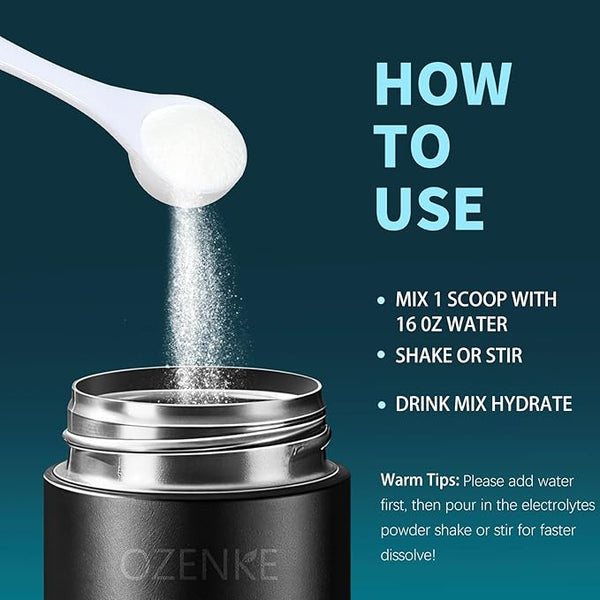 HOW TO USE

• MIX 1 SCOOP WITH 16 OZ WATER
• SHAKE OR STIR
• DRINK MIX HYDRATE

Warm Tips: Please add water first, then pour in the electrolytes powder shake or stir for faster dissolve!

OZENKE