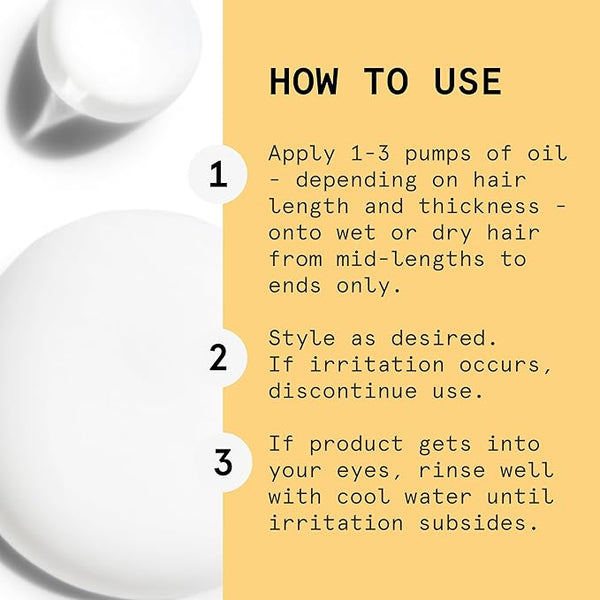 HOW TO USE

1 Apply 1-3 pumps of oil - depending on hair length and thickness - onto wet or dry hair from mid-lengths to ends only.

2 Style as desired. If irritation occurs, discontinue use.

3 If product gets into your eyes, rinse well with cool water until irritation subsides.