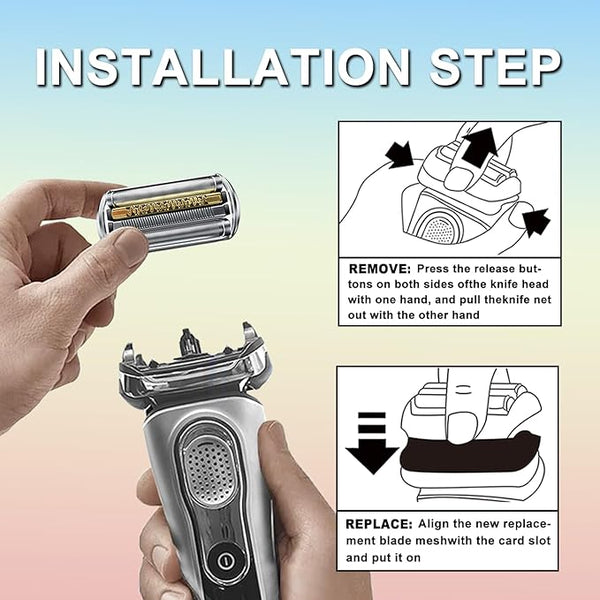 INSTALLATION STEP

REMOVE: Press the release buttons on both sides ofthe knife head with one hand, and pull theknife net out with the other hand

REPLACE: Align the new replacement blade meshwith the card slot and put it on