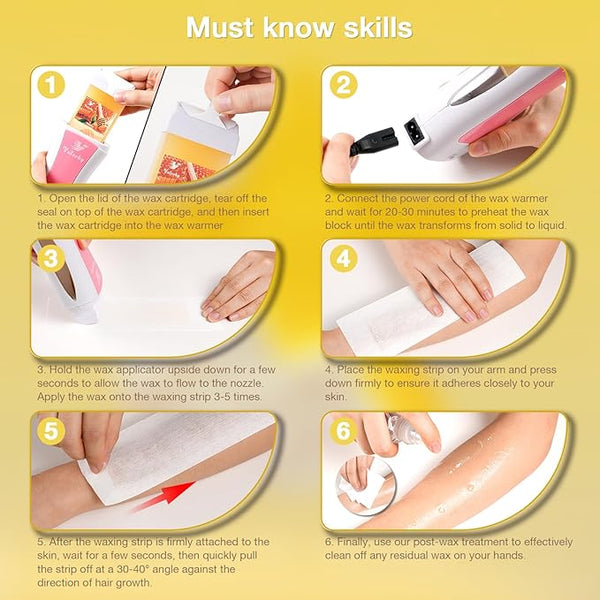 Must know skills

1

1. Open the lid of the wax cartridge, tear off the seal on top of the wax cartridge, and then insert the wax cartridge into the wax warmer

2

2. Connect the power cord of the wax warmer and wait for 20-30 minutes to preheat the wax block until the wax transforms from solid to liquid.

3

3. Hold the wax applicator upside down for a few seconds to allow the wax to flow to the nozzle. Apply the wax onto the waxing strip 3-5 times.

4

4. Place the waxing strip on your arm and press down firmly to ensure it adheres closely to your skin.

5

5. After the waxing strip is firmly attached to the skin, wait for a few seconds, then quickly pull the strip off at a 30-40° angle against the direction of hair growth.

6

6. Finally, use our post-wax treatment to effectively clean off any residual wax on your hands.