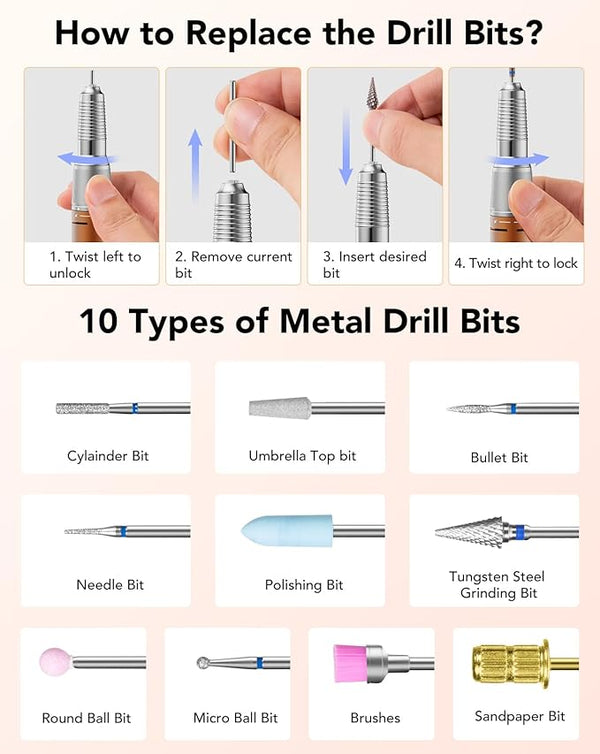 How to Replace the Drill Bits?

1. Twist left to unlock

2. Remove current bit

3. Insert desired bit

4. Twist right to lock

10 Types of Metal Drill Bits

Cylainder Bit

Umbrella Top bit

Bullet Bit

Needle Bit

Polishing Bit

Tungsten Steel Grinding Bit

Round Ball Bit

Micro Ball Bit

Brushes

Sandpaper Bit