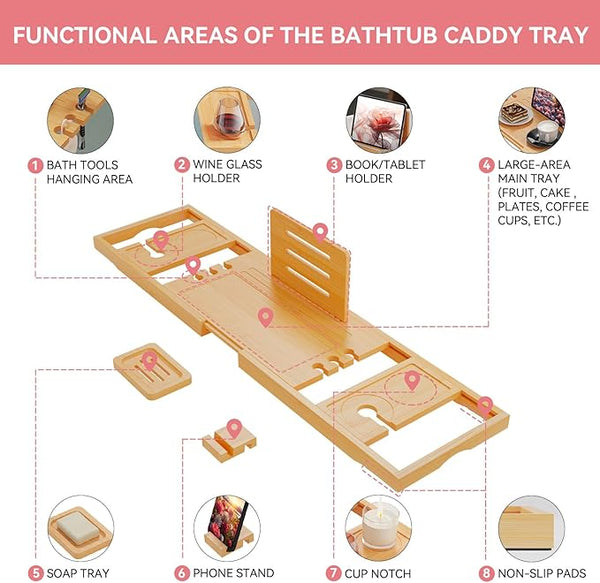 FUNCTIONAL AREAS OF THE BATHTUB CADDY TRAY

1 BATH TOOLS HANGING AREA

2 WINE GLASS HOLDER

3 BOOK/TABLET HOLDER

4 LARGE-AREA MAIN TRAY (FRUIT, CAKE , PLATES, COFFEE CUPS, ETC.)

5 SOAP TRAY

6 PHONE STAND

7 CUP NOTCH

8 NON-SLIP PADS