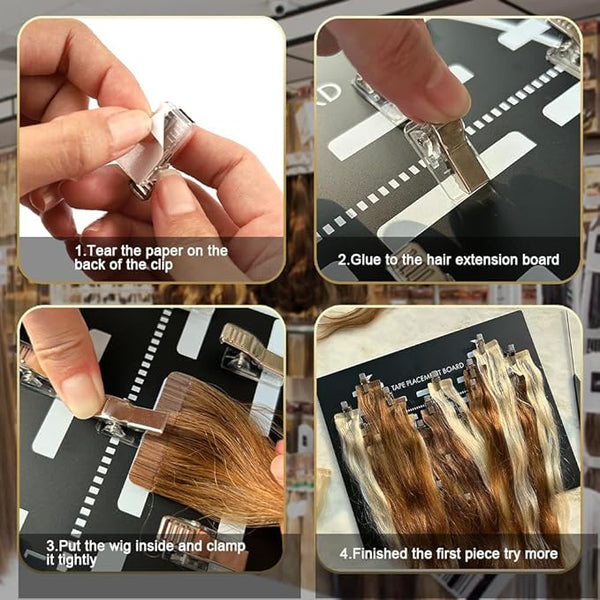 1.Tear the paper on the back of the clip

2.Glue to the hair extension board

3.Put the wig inside and clamp it tightly

TAPE PLACEMENT BOARD

4.Finished the first piece try more