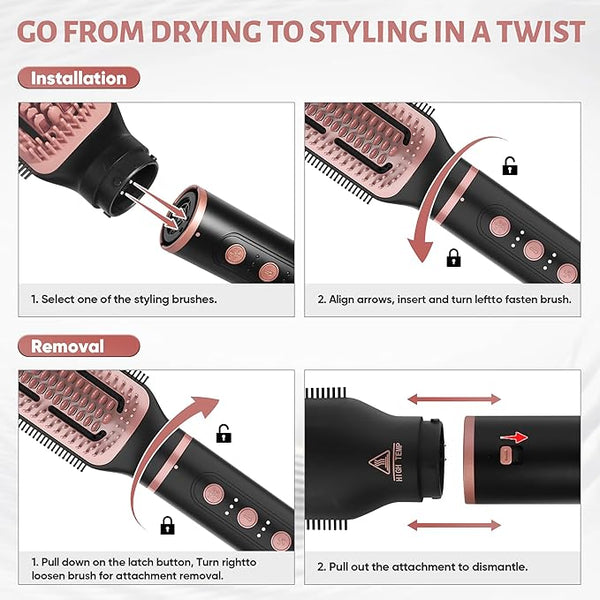 GO FROM DRYING TO STYLING IN A TWIST

Installation

1. Select one of the styling brushes.

2. Align arrows, insert and turn leftto fasten brush.

Removal

1. Pull down on the latch button, Turn rightto loosen brush for attachment removal.

HIGH TEMP

2. Pull out the attachment to dismantle.