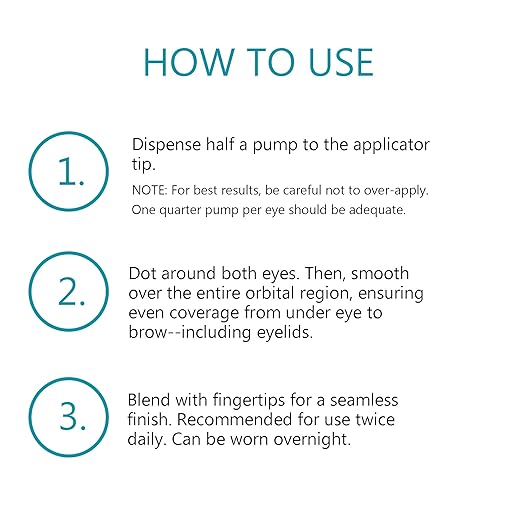 HOW TO USE

1.

Dispense half a pump to the applicator tip.

NOTE: For best results, be careful not to over-apply. One quarter pump per eye should be adequate.

2.

Dot around both eyes. Then, smooth over the entire orbital region, ensuring even coverage from under eye to brow--including eyelids.

3.

Blend with fingertips for a seamless finish. Recommended for use twice daily. Can be worn overnight.