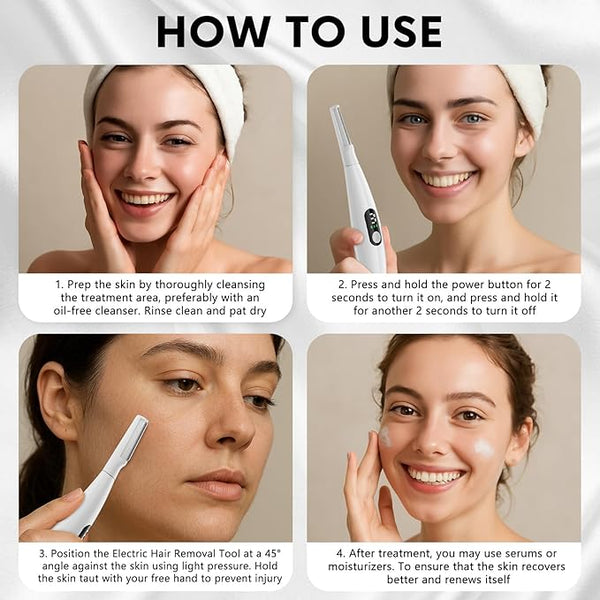 HOW TO USE

1. Prep the skin by thoroughly cleansing the treatment area, preferably with an oil-free cleanser. Rinse clean and pat dry

2. Press and hold the power button for 2 seconds to turn it on, and press and hold it for another 2 seconds to turn it off

3. Position the Electric Hair Removal Tool at a 45° angle against the skin using light pressure. Hold the skin taut with your free hand to prevent injury

4. After treatment, you may use serums or moisturizers. To ensure that the skin recovers better and renews itself