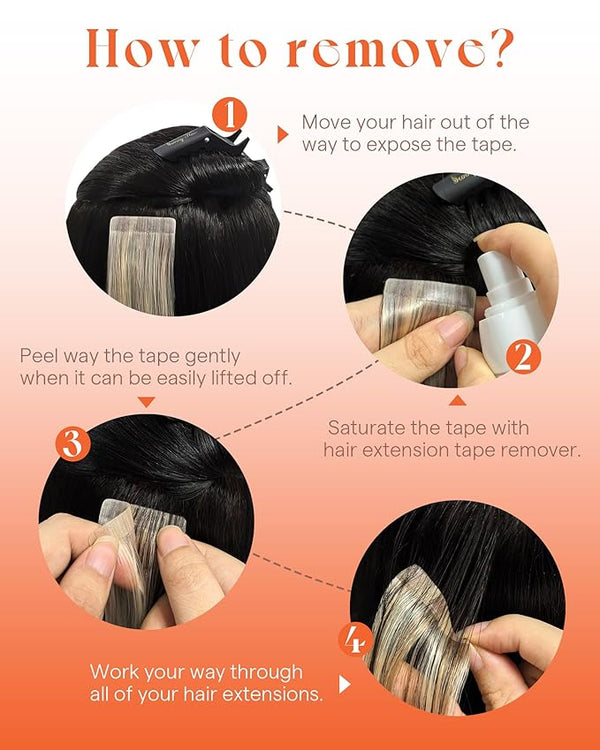 How to remove?

1

Move your hair out of the way to expose the tape.

2

Saturate the tape with hair extension tape remover.

Peel way the tape gently when it can be easily lifted off.

3

4

Work your way through all of your hair extensions.