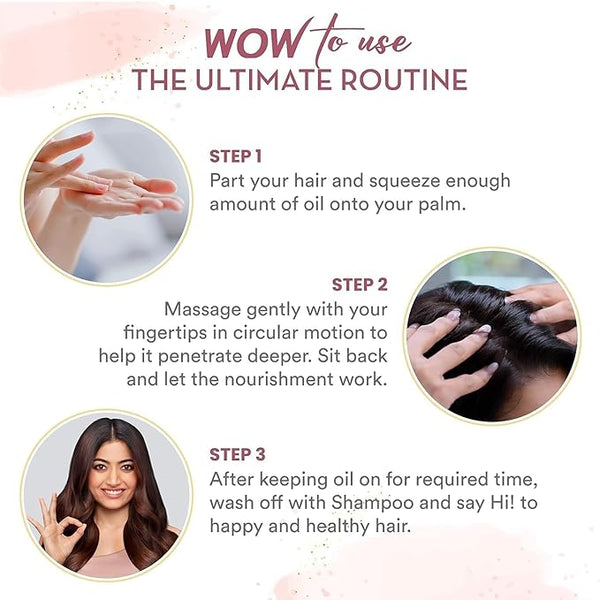 WOW to use
THE ULTIMATE ROUTINE

STEP 1
Part your hair and squeeze enough amount of oil onto your palm.

STEP 2
Massage gently with your fingertips in circular motion to help it penetrate deeper. Sit back and let the nourishment work.

STEP 3
After keeping oil on for required time, wash off with Shampoo and say Hi! to happy and healthy hair.