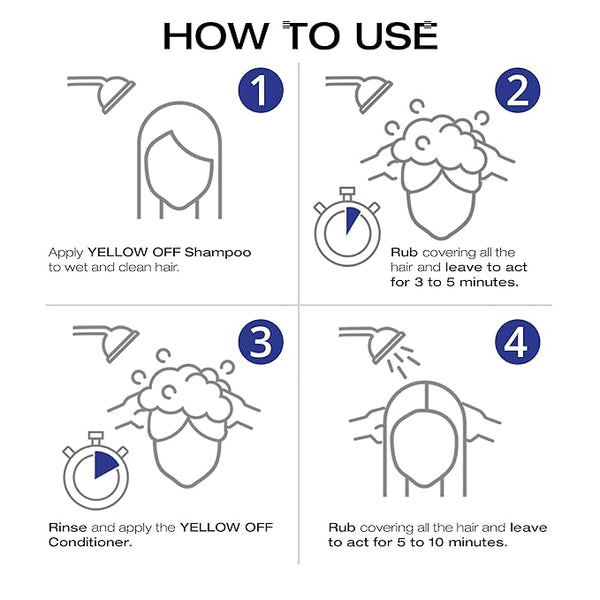 HOW TO USE

1

Apply YELLOW OFF Shampoo to wet and clean hair.

2

Rub covering all the hair and leave to act for 3 to 5 minutes.

3

Rinse and apply the YELLOW OFF Conditioner.

4

Rub covering all the hair and leave to act for 5 to 10 minutes.