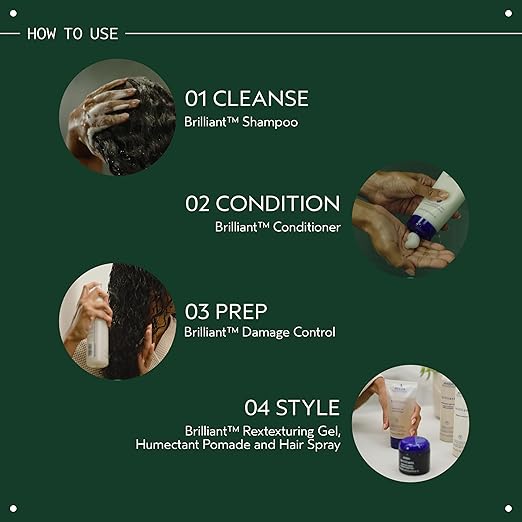 HOW TO USE

01 CLEANSE
Brilliant™ Shampoo

02 CONDITION
Brilliant™ Conditioner

03 PREP
Brilliant™ Damage Control

04 STYLE
Brilliant™ Rextexturing Gel, Humectant Pomade and Hair Spray