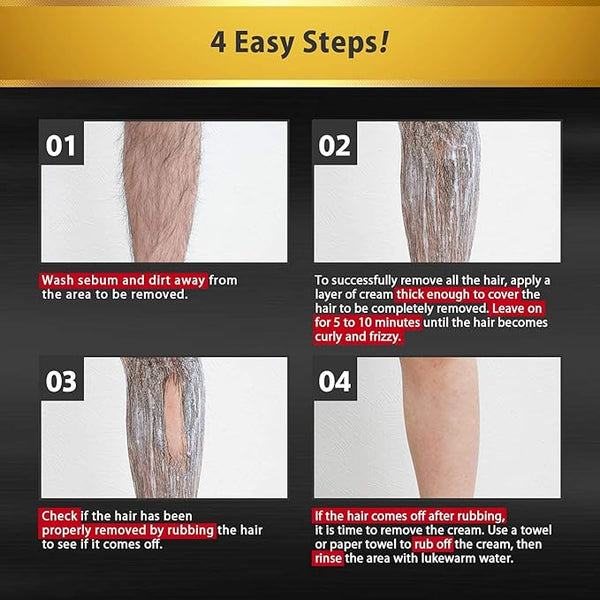 4 Easy Steps!

01

Wash sebum and dirt away from the area to be removed.

02

To successfully remove all the hair, apply a layer of cream thick enough to cover the hair to be completely removed. Leave on for 5 to 10 minutes until the hair becomes curly and frizzy.

03

Check if the hair has been properly removed by rubbing the hair to see if it comes off.

04

If the hair comes off after rubbing, it is time to remove the cream. Use a towel or paper towel to rub off the cream, then rinse the area with lukewarm water.