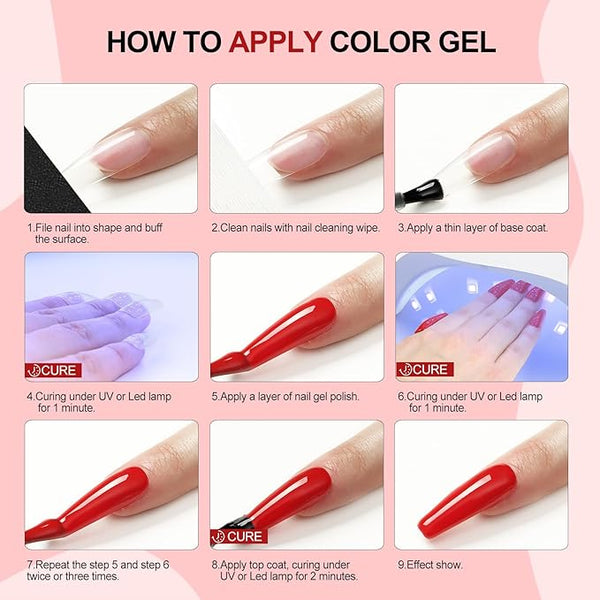 HOW TO APPLY COLOR GEL

1.File nail into shape and buff the surface.

2.Clean nails with nail cleaning wipe.

3.Apply a thin layer of base coat.

CURE

4.Curing under UV or Led lamp for 1 minute.

5.Apply a layer of nail gel polish.

CURE

6.Curing under UV or Led lamp for 1 minute.

7.Repeat the step 5 and step 6 twice or three times.

CURE

8.Apply top coat, curing under UV or Led lamp for 2 minutes.

9.Effect show.