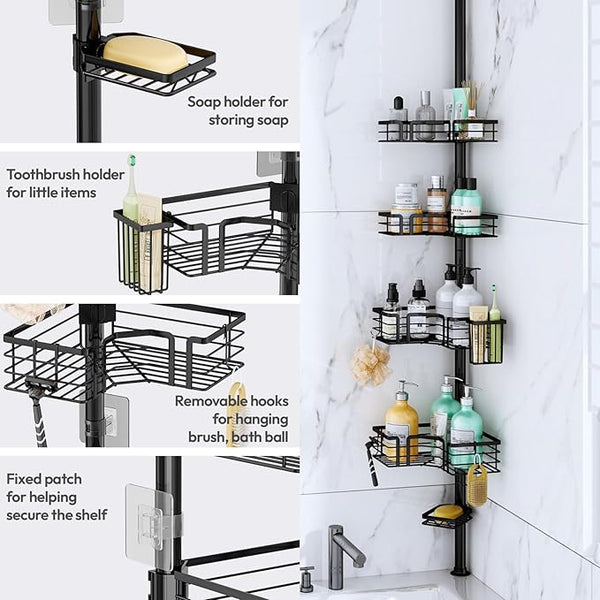 Soap holder for storing soap

Toothbrush holder for little items

Removable hooks for hanging brush, bath ball

Fixed patch for helping secure the shelf