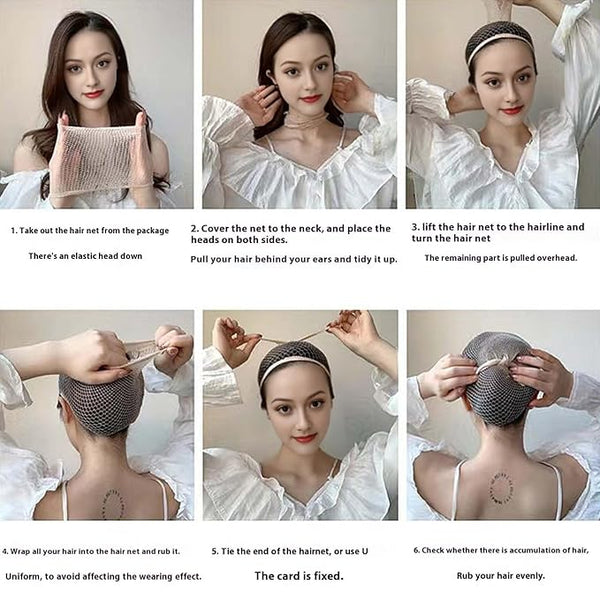 1. Take out the hair net from the package

There's an elastic head down

2. Cover the net to the neck, and place the heads on both sides.

Pull your hair behind your ears and tidy it up.

3. lift the hair net to the hairline and turn the hair net

The remaining part is pulled overhead.

4. Wrap all your hair into the hair net and rub it.

Uniform, to avoid affecting the wearing effect.

5. Tie the end of the hairnet, or use U

The card is fixed.

6. Check whether there is accumulation of hair,

Rub your hair evenly.