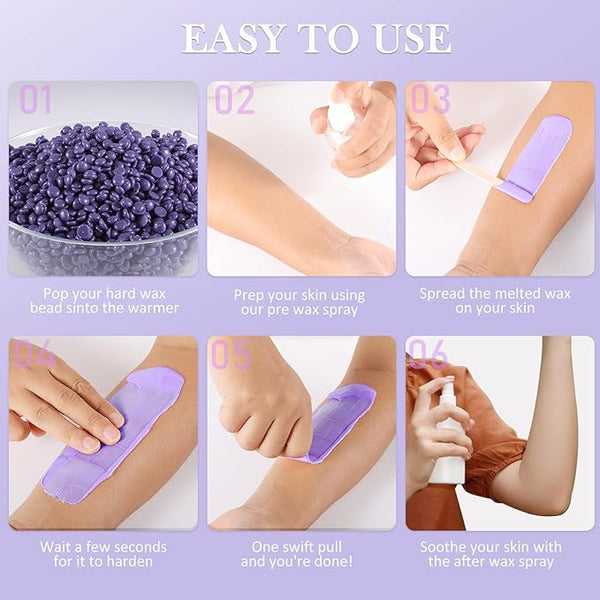 EASY TO USE

01

Pop your hard wax bead sinto the warmer

02

Prep your skin using our pre wax spray

03

Spread the melted wax on your skin

04

Wait a few seconds for it to harden

05

One swift pull and you're done!

06

Soothe your skin with the after wax spray