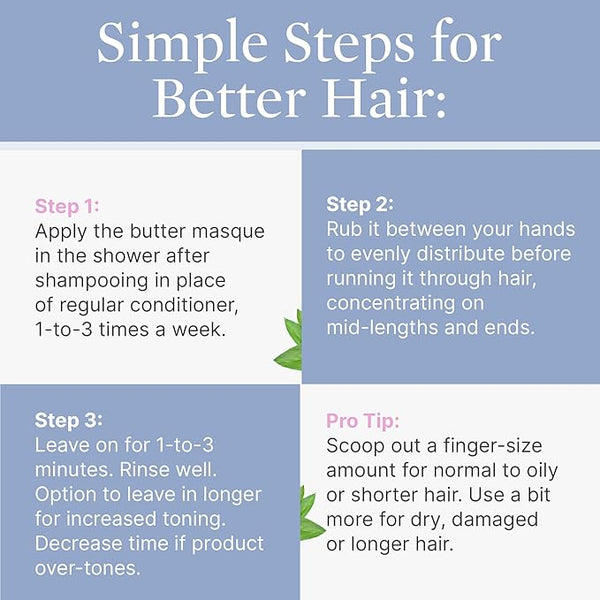 Simple Steps for Better Hair:

Step 1:
Apply the butter masque in the shower after shampooing in place of regular conditioner, 1-to-3 times a week.

Step 2:
Rub it between your hands to evenly distribute before running it through hair, concentrating on mid-lengths and ends.

Step 3:
Leave on for 1-to-3 minutes. Rinse well. Option to leave in longer for increased toning. Decrease time if product over-tones.

Pro Tip:
Scoop out a finger-size amount for normal to oily or shorter hair. Use a bit more for dry, damaged or longer hair.