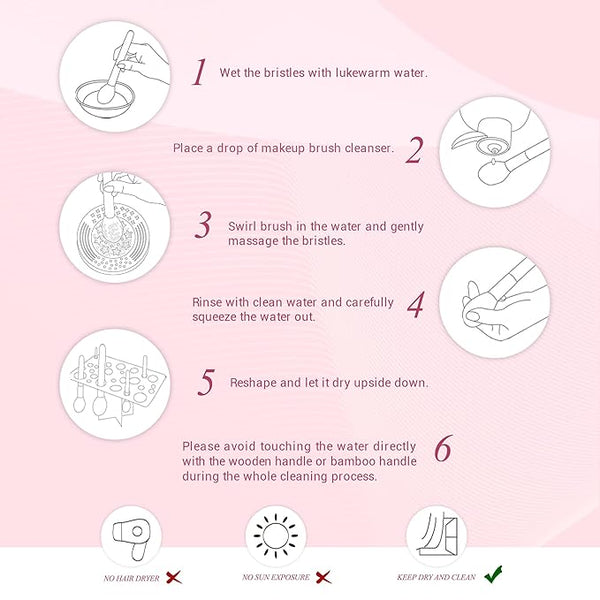 1 Wet the bristles with lukewarm water.

Place a drop of makeup brush cleanser. 2

3 Swirl brush in the water and gently massage the bristles.

Rinse with clean water and carefully squeeze the water out. 4

5 Reshape and let it dry upside down.

Please avoid touching the water directly with the wooden handle or bamboo handle during the whole cleaning process. 6

NO HAIR DRYER

NO SUN EXPOSURE

KEEP DRY AND CLEAN