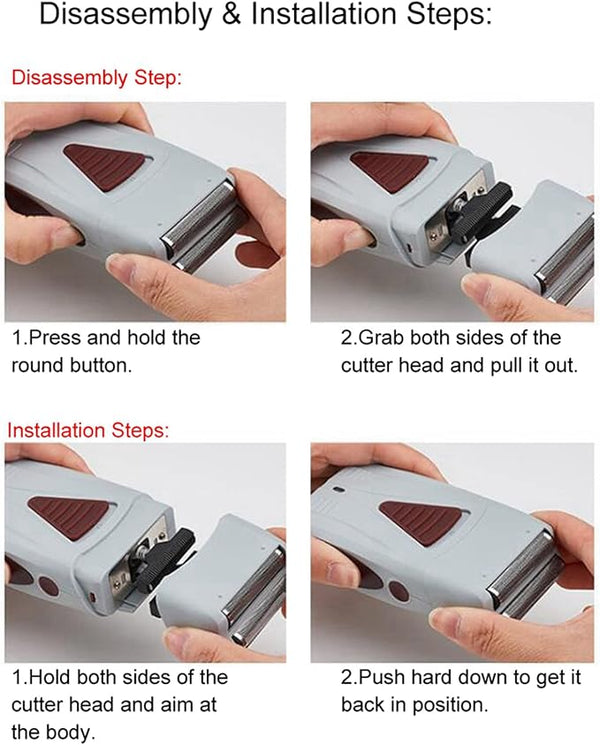 Disassembly & Installation Steps:

Disassembly Step:

1.Press and hold the round button.

2.Grab both sides of the cutter head and pull it out.

Installation Steps:

1.Hold both sides of the cutter head and aim at the body.

2.Push hard down to get it back in position.