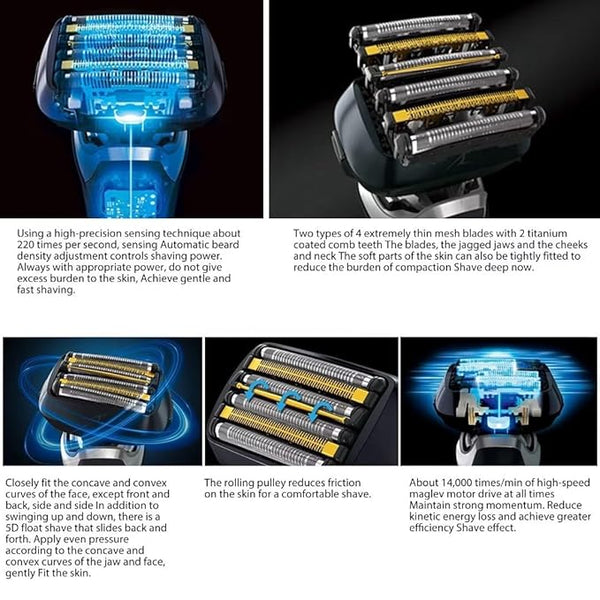 Using a high-precision sensing technique about 220 times per second, sensing Automatic beard density adjustment controls shaving power. Always with appropriate power, do not give excess burden to the skin, Achieve gentle and fast shaving.

Two types of 4 extremely thin mesh blades with 2 titanium coated comb teeth The blades, the jagged jaws and the cheeks and neck The soft parts of the skin can also be tightly fitted to reduce the burden of compaction Shave deep now.

Closely fit the concave and convex curves of the face, except front and back, side and side In addition to swinging up and down, there is a 5D float shave that slides back and forth. Apply even pressure according to the concave and convex curves of the jaw and face, gently Fit the skin.

The rolling pulley reduces friction on the skin for a comfortable shave.

About 14,000 times/min of high-speed maglev motor drive at all times Maintain strong momentum. Reduce kinetic energy loss and achieve greater efficiency Shave effect.