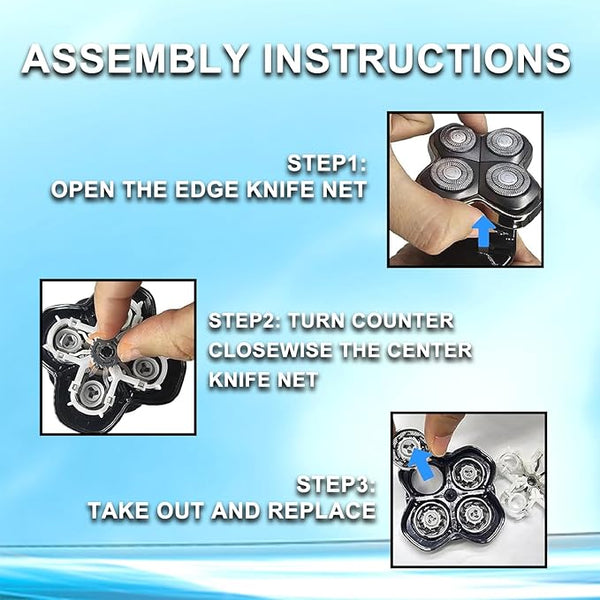 ASSEMBLY INSTRUCTIONS

STEP1:
OPEN THE EDGE KNIFE NET

STEP2: TURN COUNTER CLOSEWISE THE CENTER KNIFE NET

STEP3:
TAKE OUT AND REPLACE