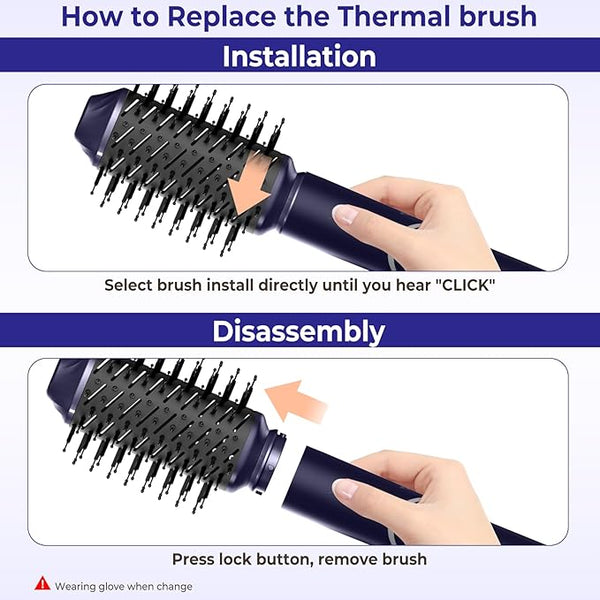 How to Replace the Thermal brush

Installation

Select brush install directly until you hear "CLICK"

Disassembly

Press lock button, remove brush

Wearing glove when change