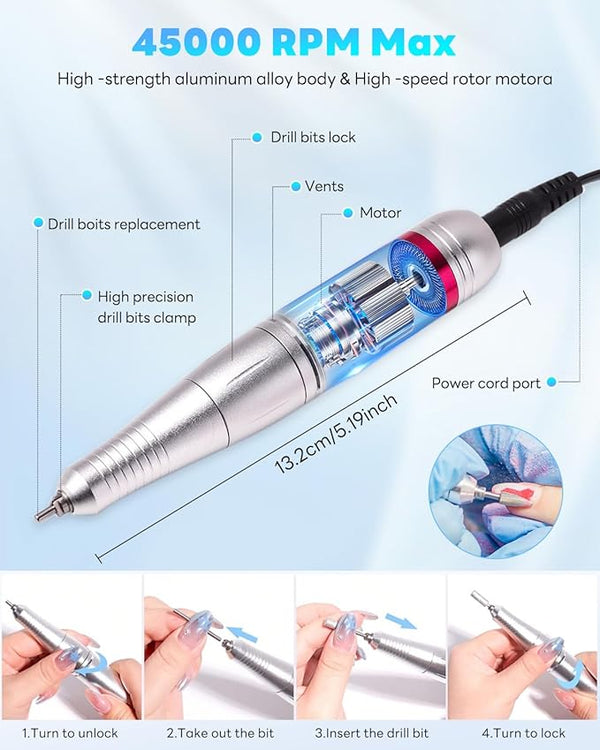 45000 RPM Max

High -strength aluminum alloy body & High -speed rotor motora

Drill bits lock

Vents

Motor

Drill boits replacement

High precision drill bits clamp

Power cord port

13.2cm/5.19inch

1.Turn to unlock

2.Take out the bit

3.Insert the drill bit

4.Turn to lock