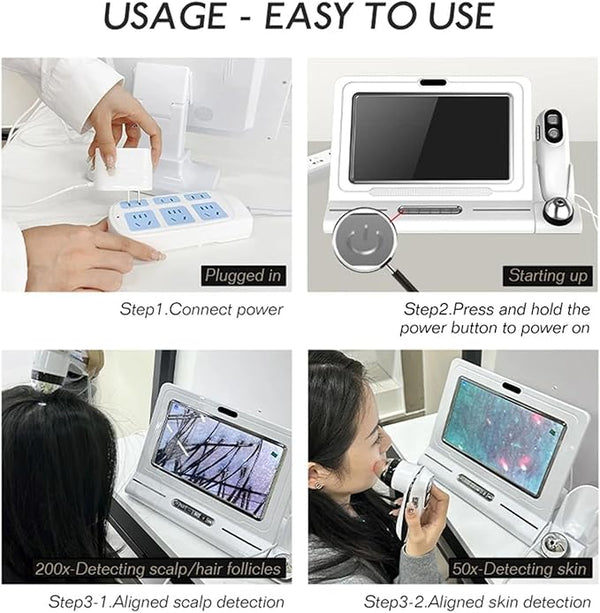 USAGE - EASY TO USE

Plugged in

Step1.Connect power

Starting up

Step2.Press and hold the power button to power on

200x-Detecting scalp/hair follicles

Step3-1.Aligned scalp detection

50x-Detecting skin

Step3-2.Aligned skin detection