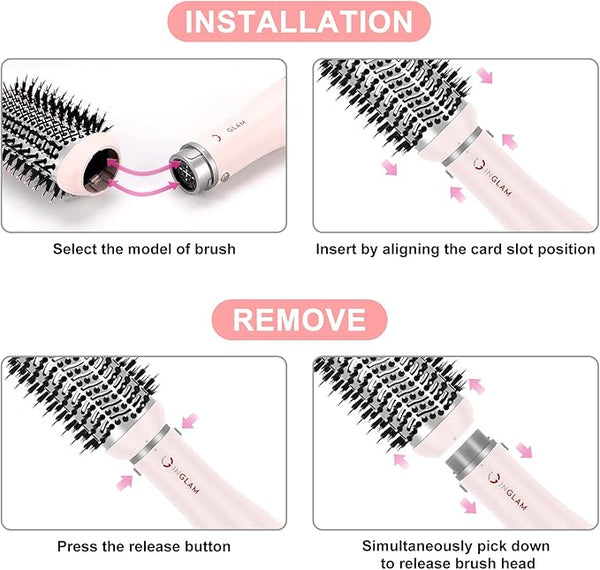 INSTALLATION

GLAM

Select the model of brush

INGLAM

Insert by aligning the card slot position

REMOVE

INGLAM

Press the release button

INGLAM

Simultaneously pick down to release brush head