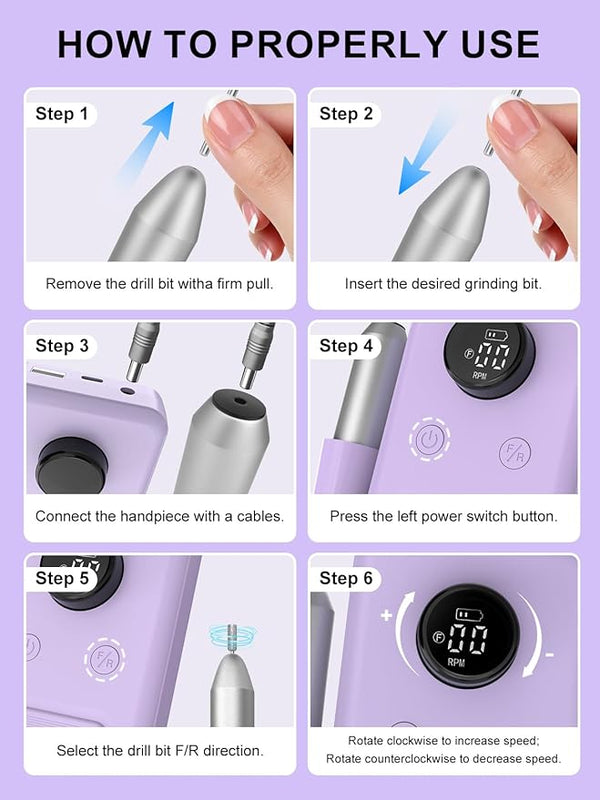 HOW TO PROPERLY USE

Step 1

Remove the drill bit witha firm pull.

Step 2

Insert the desired grinding bit.

Step 3

Connect the handpiece with a cables.

Step 4

F 00 RPM

F/R

Press the left power switch button.

Step 5

F/R

Select the drill bit F/R direction.

Step 6

+

F 00 RPM

-

Rotate clockwise to increase speed;
Rotate counterclockwise to decrease speed.