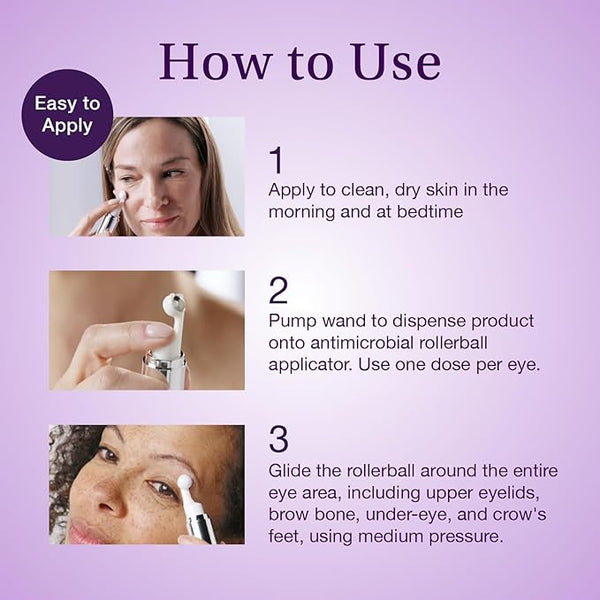 How to Use

Easy to Apply

1
Apply to clean, dry skin in the morning and at bedtime

2
Pump wand to dispense product onto antimicrobial rollerball applicator. Use one dose per eye.

3
Glide the rollerball around the entire eye area, including upper eyelids, brow bone, under-eye, and crow's feet, using medium pressure.