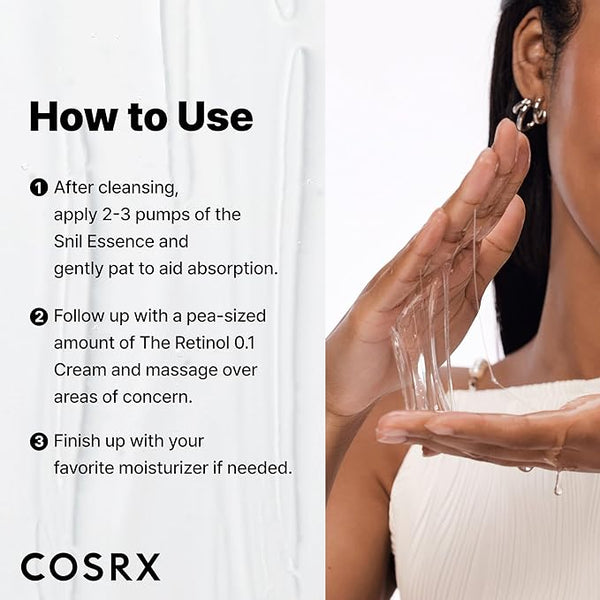 How to Use

❶ After cleansing, apply 2-3 pumps of the Snil Essence and gently pat to aid absorption.

❷ Follow up with a pea-sized amount of The Retinol 0.1 Cream and massage over areas of concern.

❸ Finish up with your favorite moisturizer if needed.

COSRX