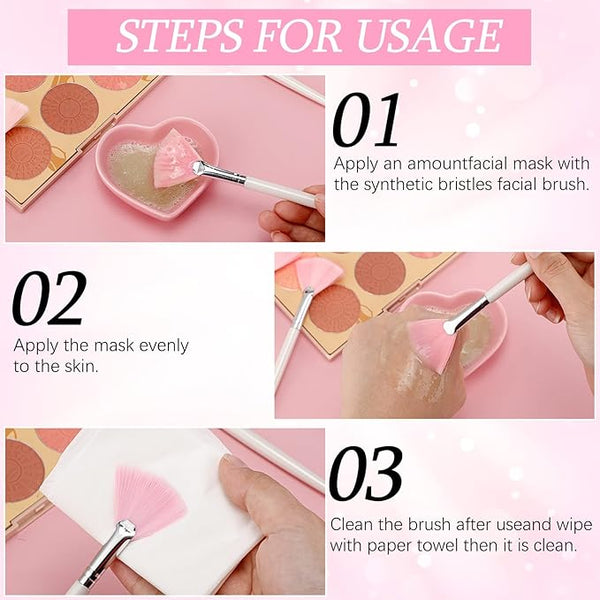 STEPS FOR USAGE

01

Apply an amountfacial mask with the synthetic bristles facial brush.

02

Apply the mask evenly to the skin.

03

Clean the brush after useand wipe with paper towel then it is clean.