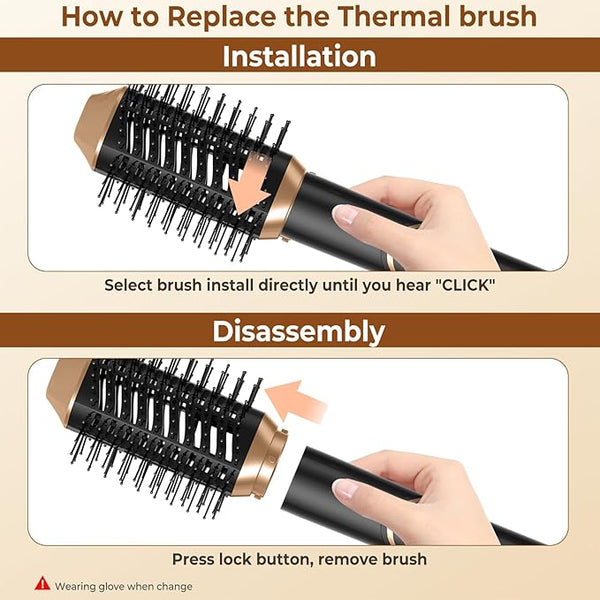 How to Replace the Thermal brush

Installation

Select brush install directly until you hear "CLICK"

Disassembly

Press lock button, remove brush

Wearing glove when change